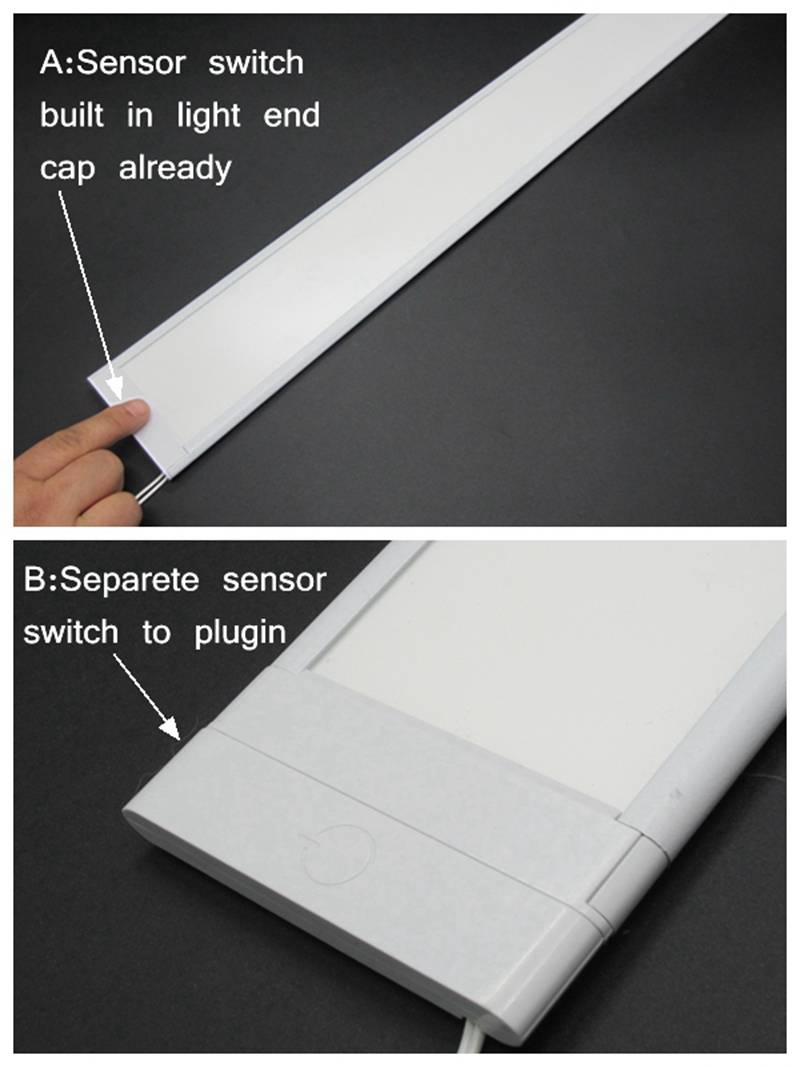 A:Sensor switch built in light end cap already

B:Separete sensor switch to plugin