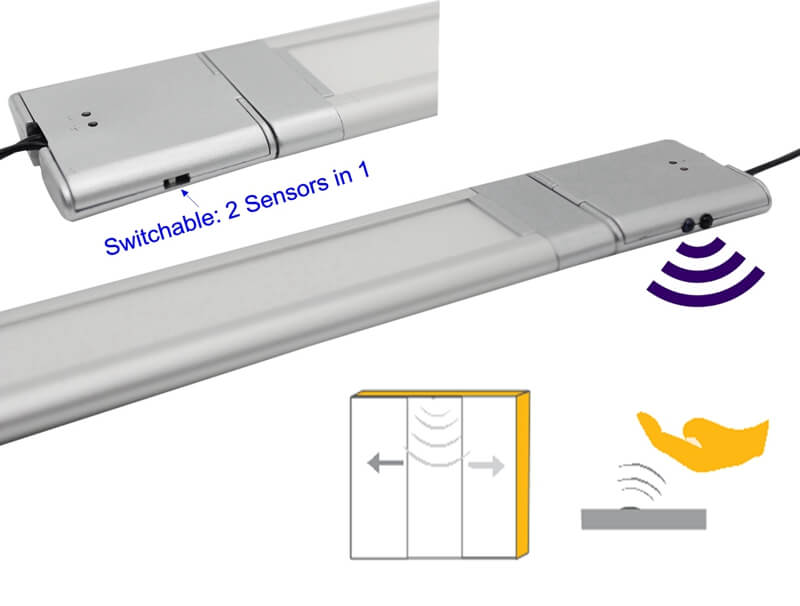 Switchable: 2 Sensors in 1