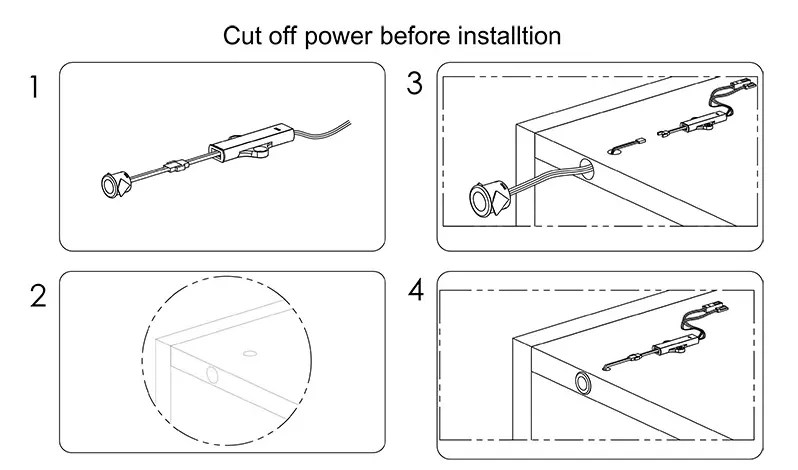 Cut off power before installtion

1

3

2

4