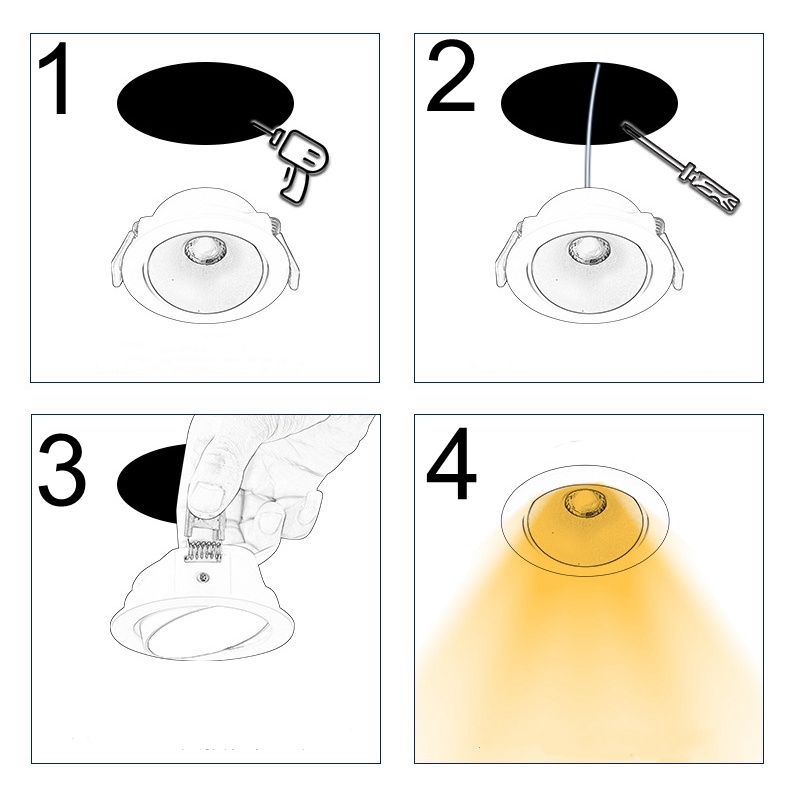 1

2

3

4