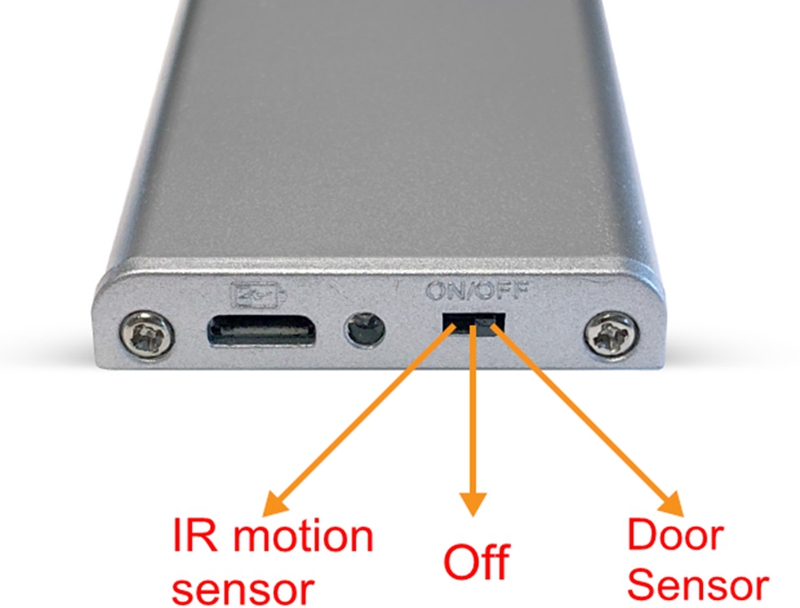 ON/OFF

IR motion sensor

Off

Door Sensor