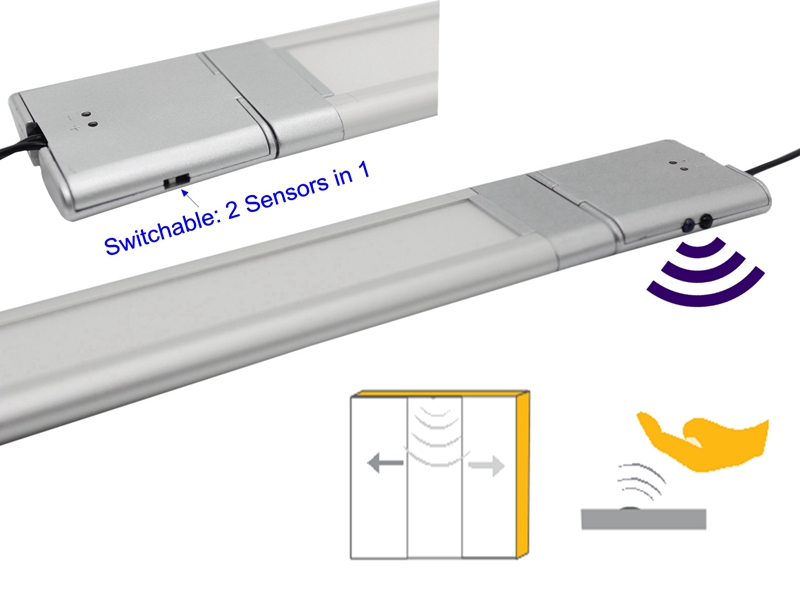 Switchable: 2 Sensors in 1