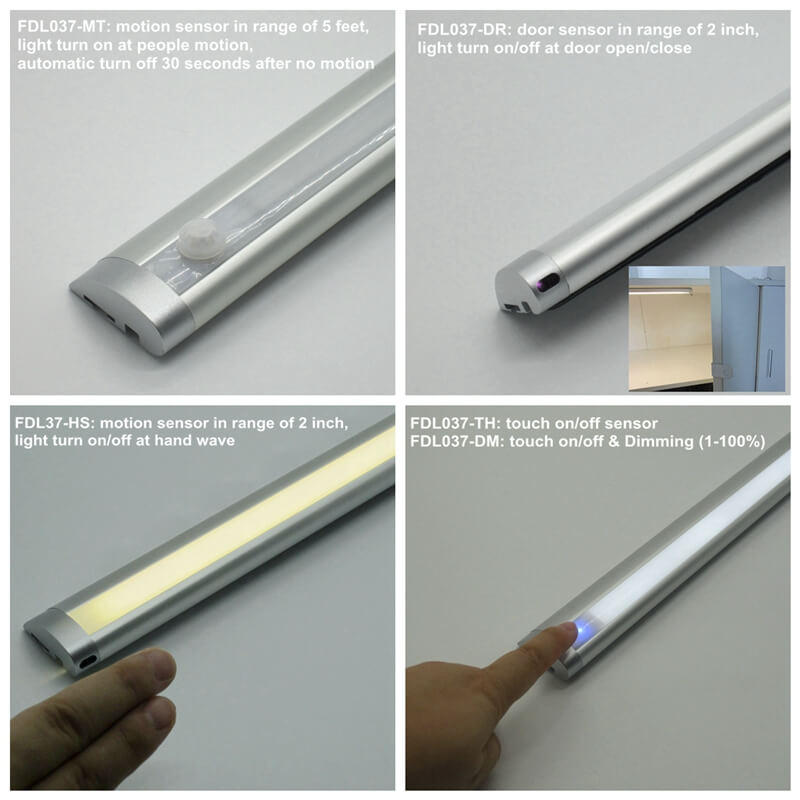 FDL037-MT: motion sensor in range of 5 feet, light turn on at people motion, automatic turn off 30 seconds after no motion

FDL037-DR: door sensor in range of 2 inch, light turn on/off at door open/close

FDL37-HS: motion sensor in range of 2 inch, light turn on/off at hand wave

FDL037-TH: touch on/off sensor
FDL037-DM: touch on/off & Dimming (1-100%)