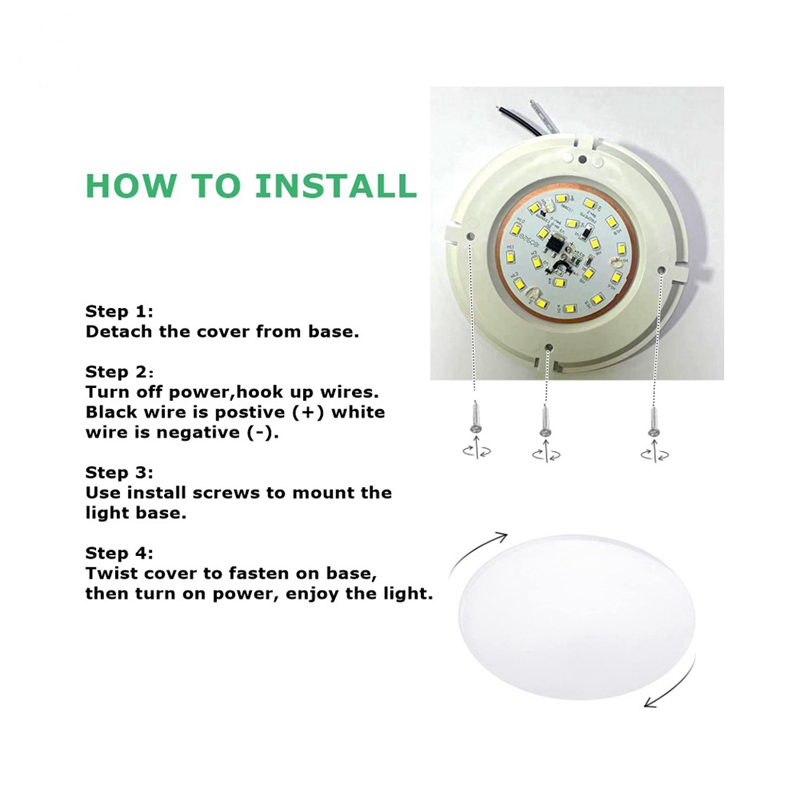 HOW TO INSTALL

Step 1:
Detach the cover from base.

Step 2:
Turn off power,hook up wires. Black wire is postive (+) white wire is negative (-).

Step 3:
Use install screws to mount the light base.

Step 4:
Twist cover to fasten on base, then turn on power, enjoy the light.