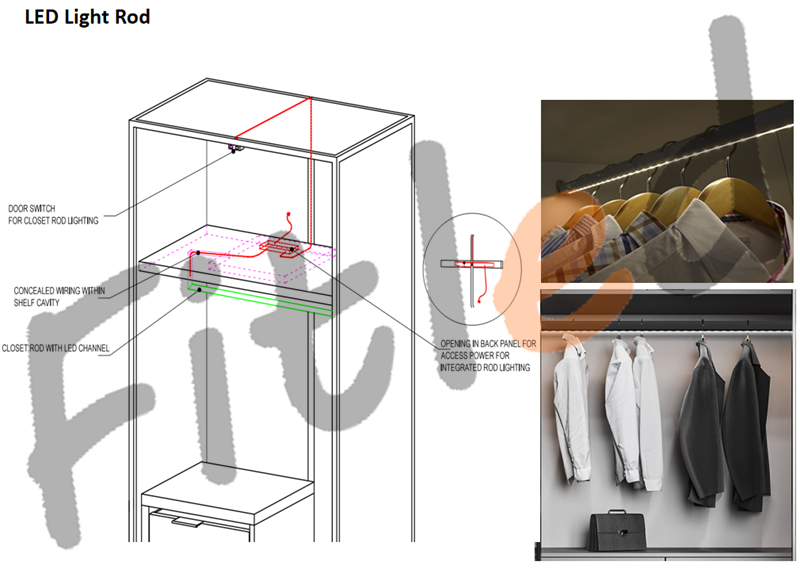 LED Light Rod

DOOR SWITCH FOR CLOSET ROD LIGHTING

CONCEALED WIRING WITHIN SHELF CAVITY

CLOSET ROD WITH LED CHANNEL

OPENING IN BACK PANEL FOR ACCESS POWER FOR INTEGRATED ROD LIGHTING

Fitel