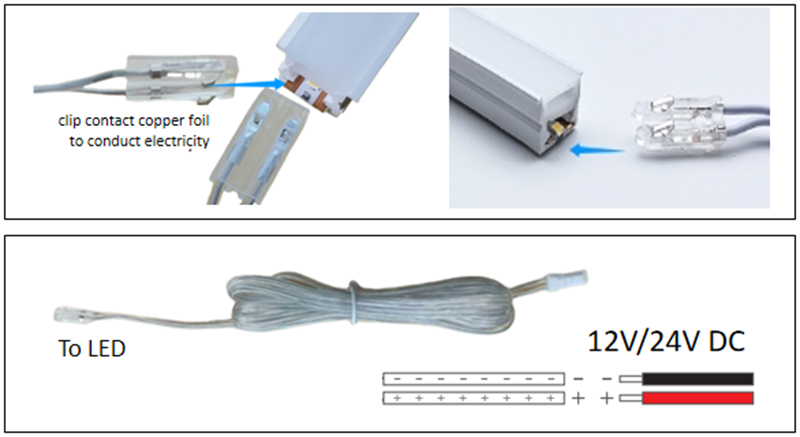 clip contact copper foil
to conduct electricity

To LED

12V/24V DC

- - - - - - - - - - - -

+ + + + + + + + + + + +